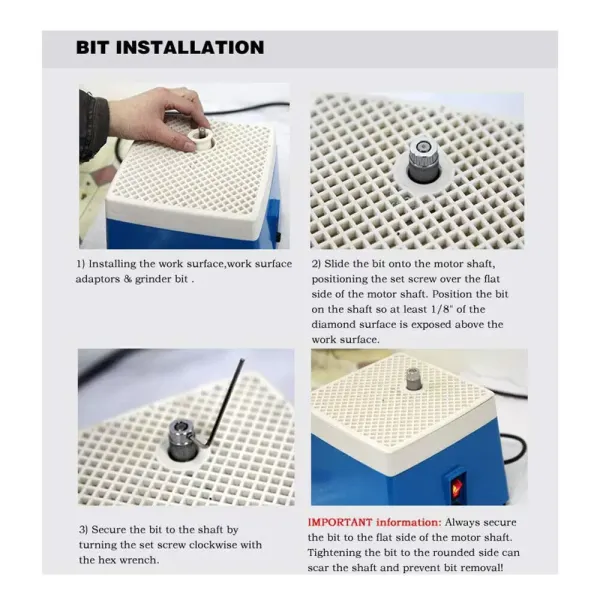 BIT INSTALLATION

1) Installing the work surface,work surface adaptors & grinder bit .

2) Slide the bit onto the motor shaft, positioning the set screw over the flat side of the motor shaft. Position the bit on the shaft so at least 1/8" of the diamond surface is exposed above the work surface.

3) Secure the bit to the shaft by turning the set screw clockwise with the hex wrench.

IMPORTANT information: Always secure the bit to the flat side of the motor shaft. Tightening the bit to the rounded side can scar the shaft and prevent bit removal!