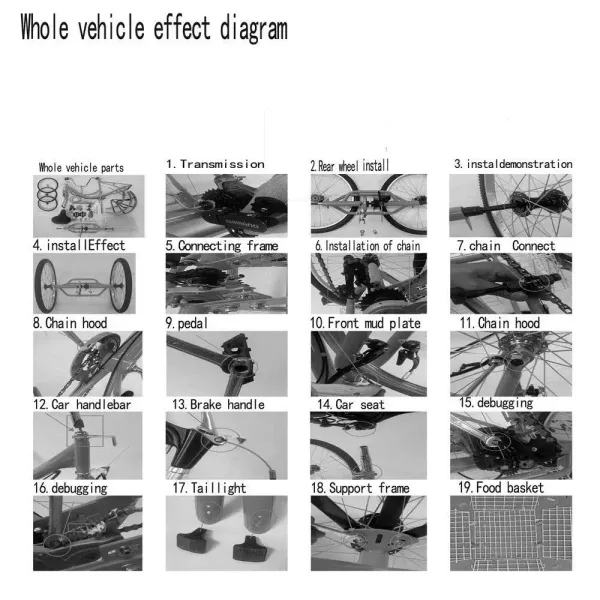 Whole vehicle effect diagram

Whole vehicle parts

1. Transmission

2. Rear wheel install

3. instaldemonstration

4. installEffect

5. Connecting frame

6. Installation of chain

7. chain Connect

8. Chain hood

9. pedal

10. Front mud plate

11. Chain hood

12. Car handlebar

13. Brake handle

14. Car seat

15. debugging

16. debugging

17. Taillight

18. Support frame

19. Food basket